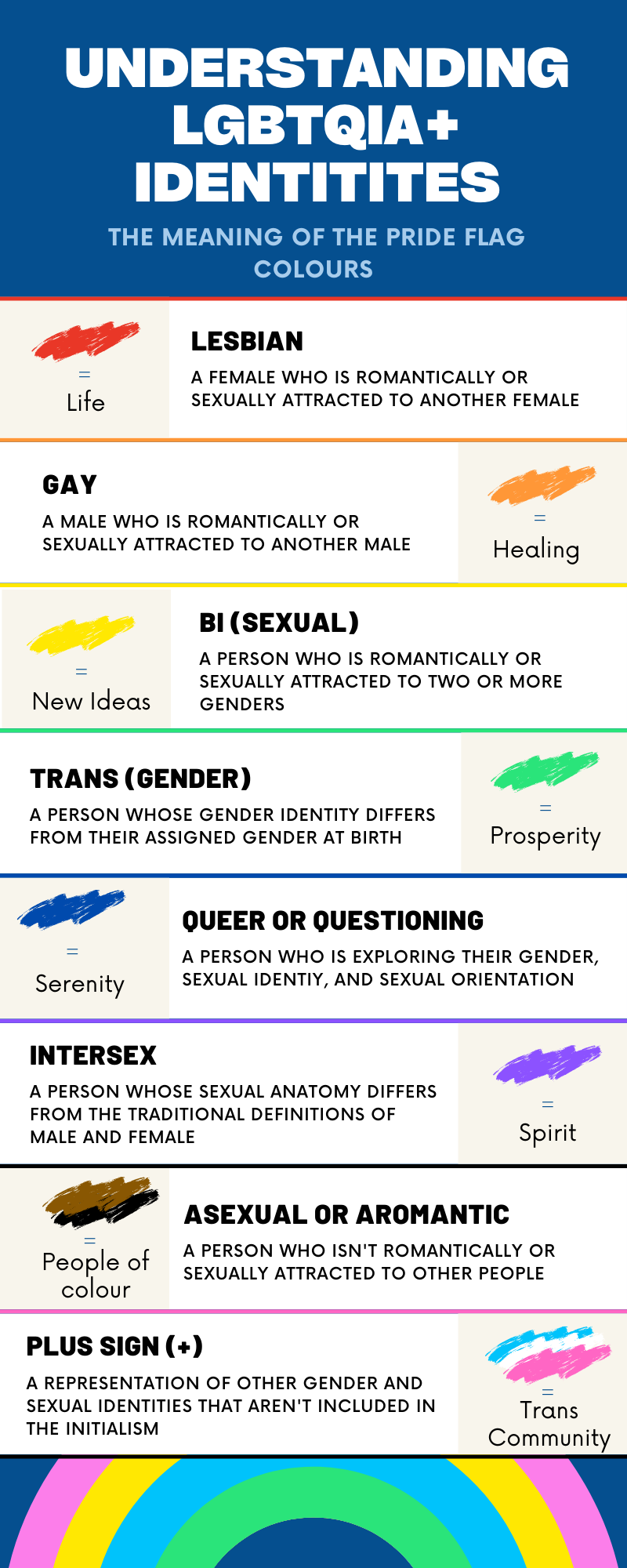 UNDERSTANDING LGBTQIA+ IDENTITITES

THE MEANING OF THE PRIDE FLAG COLOURS

= Life

LESBIAN

A FEMALE WHO IS ROMANTICALLY OR SEXUALLY ATTRACTED TO ANOTHER FEMALE

GAY

A MALE WHO IS ROMANTICALLY OR SEXUALLY ATTRACTED TO ANOTHER MALE

= Healing

= New Ideas

BI (SEXUAL)

A PERSON WHO IS ROMANTICALLY OR SEXUALLY ATTRACTED TO TWO OR MORE GENDERS

TRANS (GENDER)

A PERSON WHOSE GENDER IDENTITY DIFFERS FROM THEIR ASSIGNED GENDER AT BIRTH

= Prosperity

= Serenity

QUEER OR QUESTIONING

A PERSON WHO IS EXPLORING THEIR GENDER, SEXUAL IDENTIY, AND SEXUAL ORIENTATION

INTERSEX

A PERSON WHOSE SEXUAL ANATOMY DIFFERS FROM THE TRADITIONAL DEFINITIONS OF MALE AND FEMALE

= Spirit

= People of colour

ASEXUAL OR AROMANTIC

A PERSON WHO ISN'T ROMANTICALLY OR SEXUALLY ATTRACTED TO OTHER PEOPLE

PLUS SIGN (+)

A REPRESENTATION OF OTHER GENDER AND SEXUAL IDENTITIES THAT AREN'T INCLUDED IN THE INITIALISM

= Trans Community